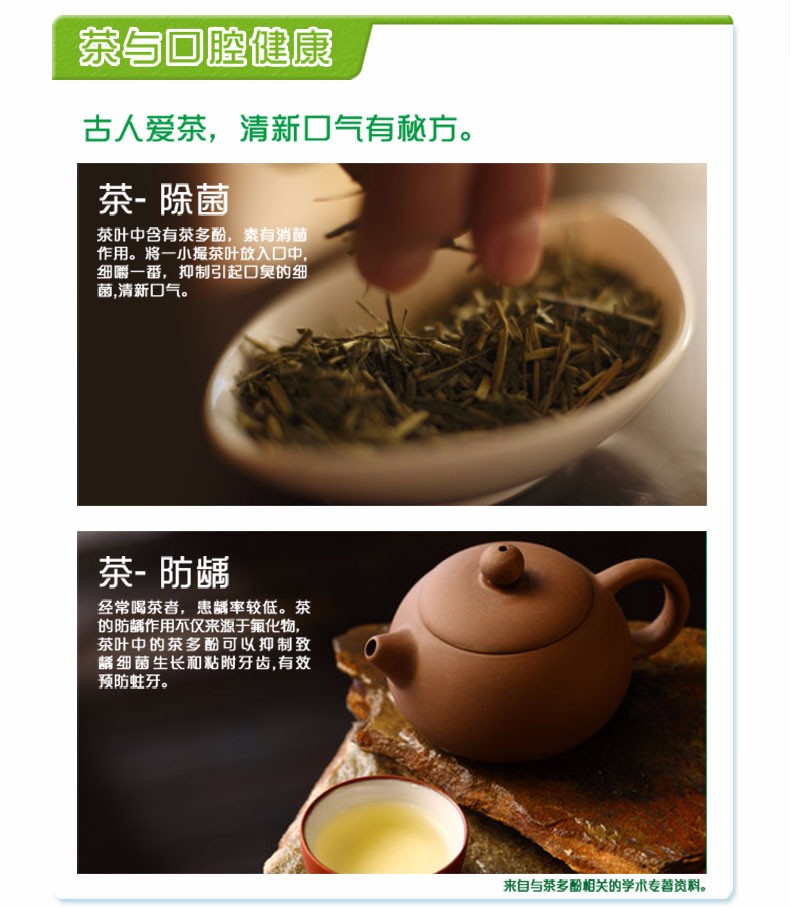 茶与口腔健康

古人爱茶，清新口气有秘方。

茶- 除菌

茶叶中含有茶多酚，素有消菌作用。将一小撮茶叶放入口中，细嚼一番，抑制引起口臭的细菌,清新口气。

茶- 防龋

经常喝茶者，患龋率较低。茶的防龋作用不仅来源于氟化物，茶叶中的茶多酚可以抑制致龋细菌生长和粘附牙齿,有效预防蛀牙。

来自与茶多酚相关的学术专著资料。