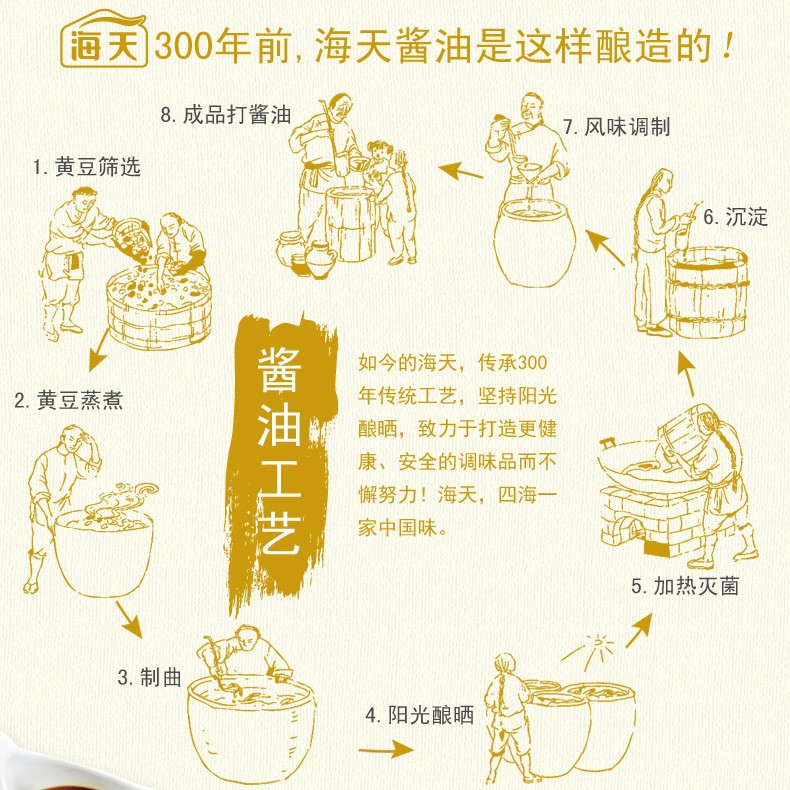 海天 300年前，海天酱油是这样酿造的！

1. 黄豆筛选

2. 黄豆蒸煮

3. 制曲

4. 阳光酿晒

5. 加热灭菌

6. 沉淀

7. 风味调制

8. 成品打酱油

酱油工艺

如今的海天，传承300年传统工艺，坚持阳光酿晒，致力于打造更健康、安全的调味品而不懈努力！海天，四海一家中国味。