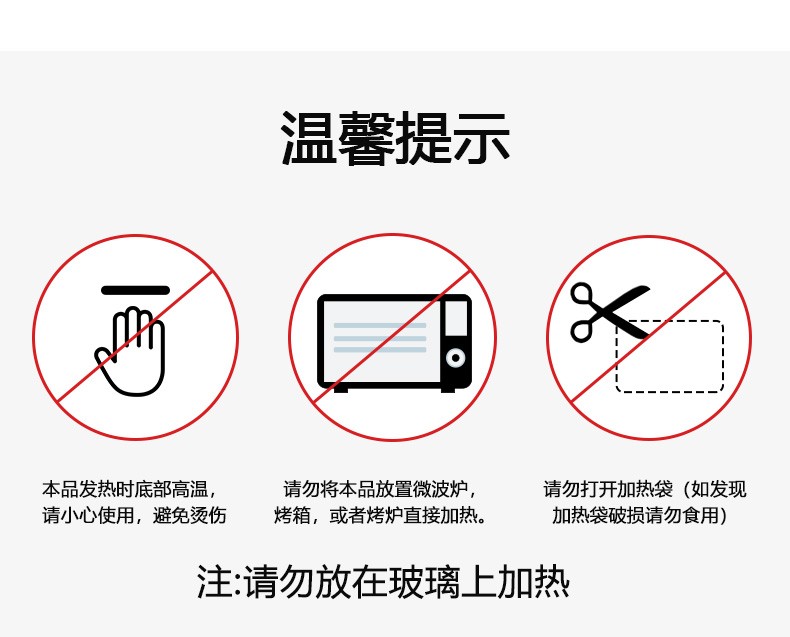 温馨提示

本品发热时底部高温，请小心使用，避免烫伤

请勿将本品放置微波炉，烤箱，或者烤炉直接加热。

请勿打开加热袋（如发现加热袋破损请勿食用）

注:请勿放在玻璃上加热