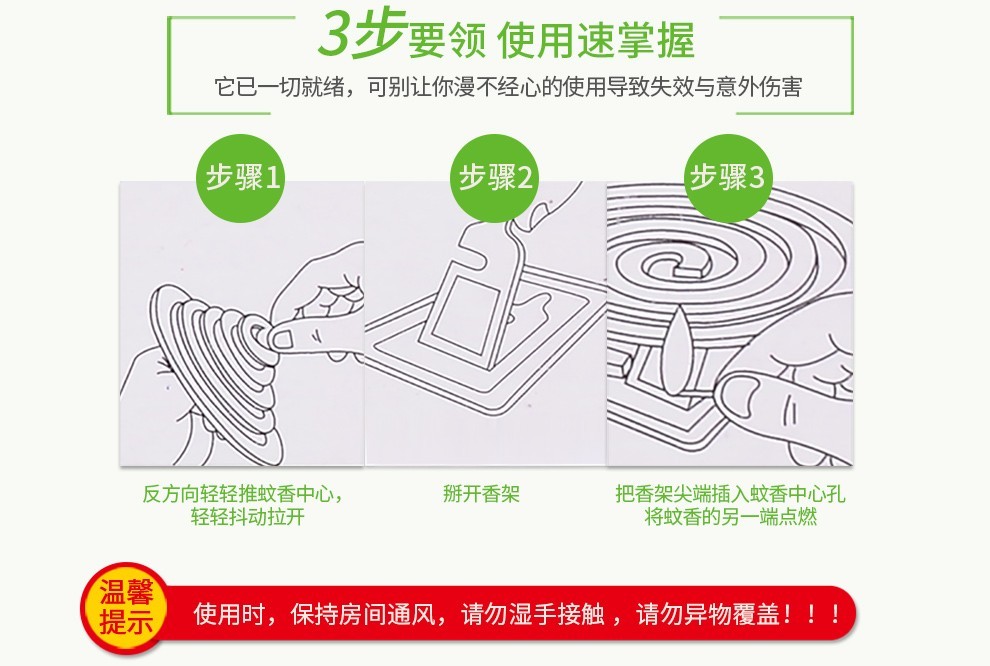 3步要领 使用速掌握

它已一切就绪，可别让你漫不经心的使用导致失效与意外伤害

步骤1

步骤2

步骤3

反方向轻轻推蚊香中心，轻轻抖动拉开

掰开香架

把香架尖端插入蚊香中心孔
将蚊香的另一端点燃

温馨提示

使用时，保持房间通风，请勿湿手接触，请勿异物覆盖！！！