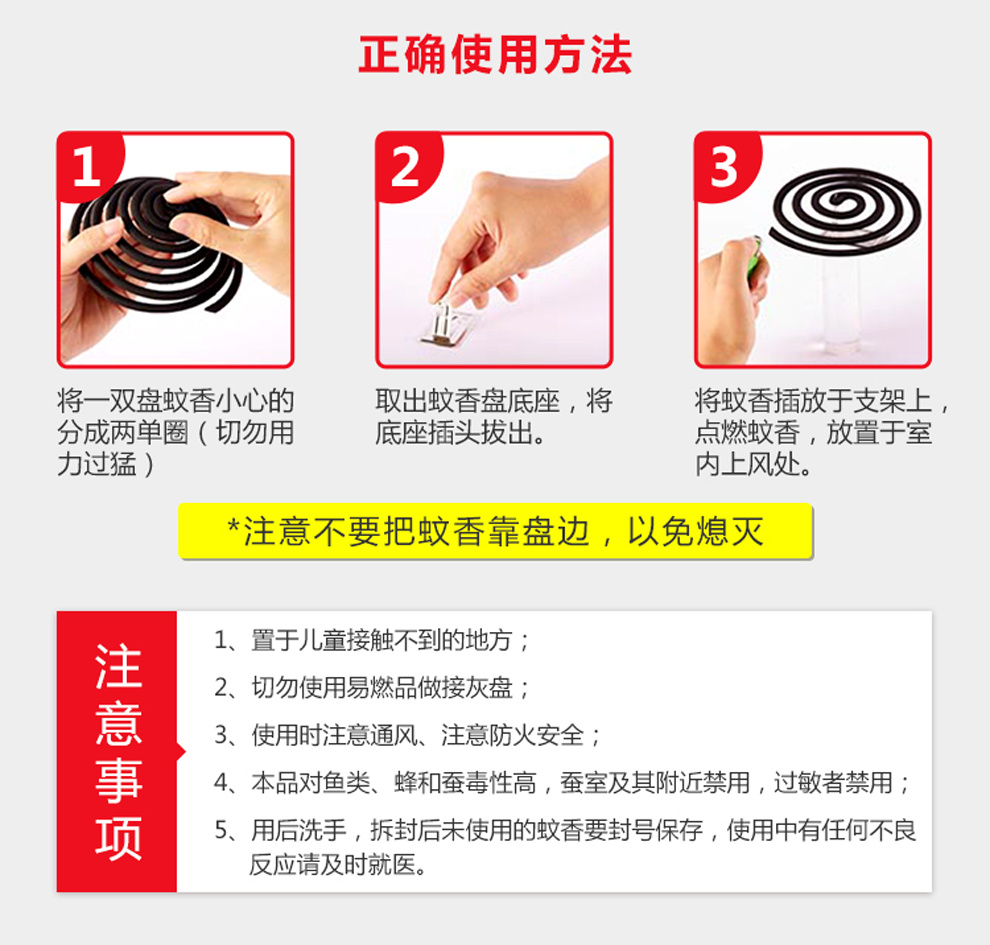 正确使用方法

1

将一双盘蚊香小心的分成两单圈（切勿用力过猛）

2

取出蚊香盘底座，将底座插头拔出。

3

将蚊香插放于支架上，点燃蚊香，放置于室内上风处。

*注意不要把蚊香靠盘边，以免熄灭

注意事项

1、置于儿童接触不到的地方；

2、切勿使用易燃品做接灰盘；

3、使用时注意通风、注意防火安全；

4、本品对鱼类、蜂和蚕毒性高，蚕室及其附近禁用，过敏者禁用；

5、用后洗手，拆封后未使用的蚊香要封号保存，使用中有任何不良反应请及时就医。