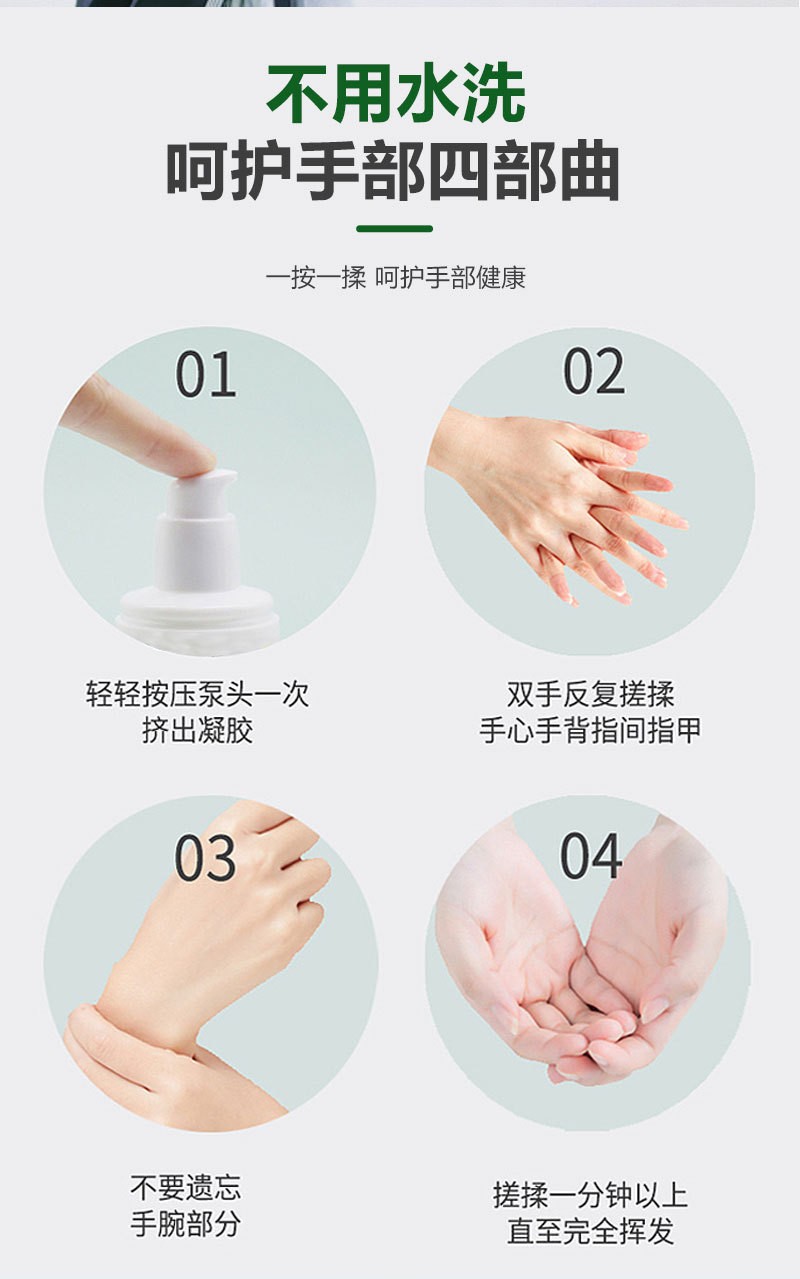 不用水洗
呵护手部四部曲

一按一揉 呵护手部健康

01

轻轻按压泵头一次
挤出凝胶

02

双手反复搓揉
手心手背指间指甲

03

不要遗忘
手腕部分

04

搓揉一分钟以上
直至完全挥发